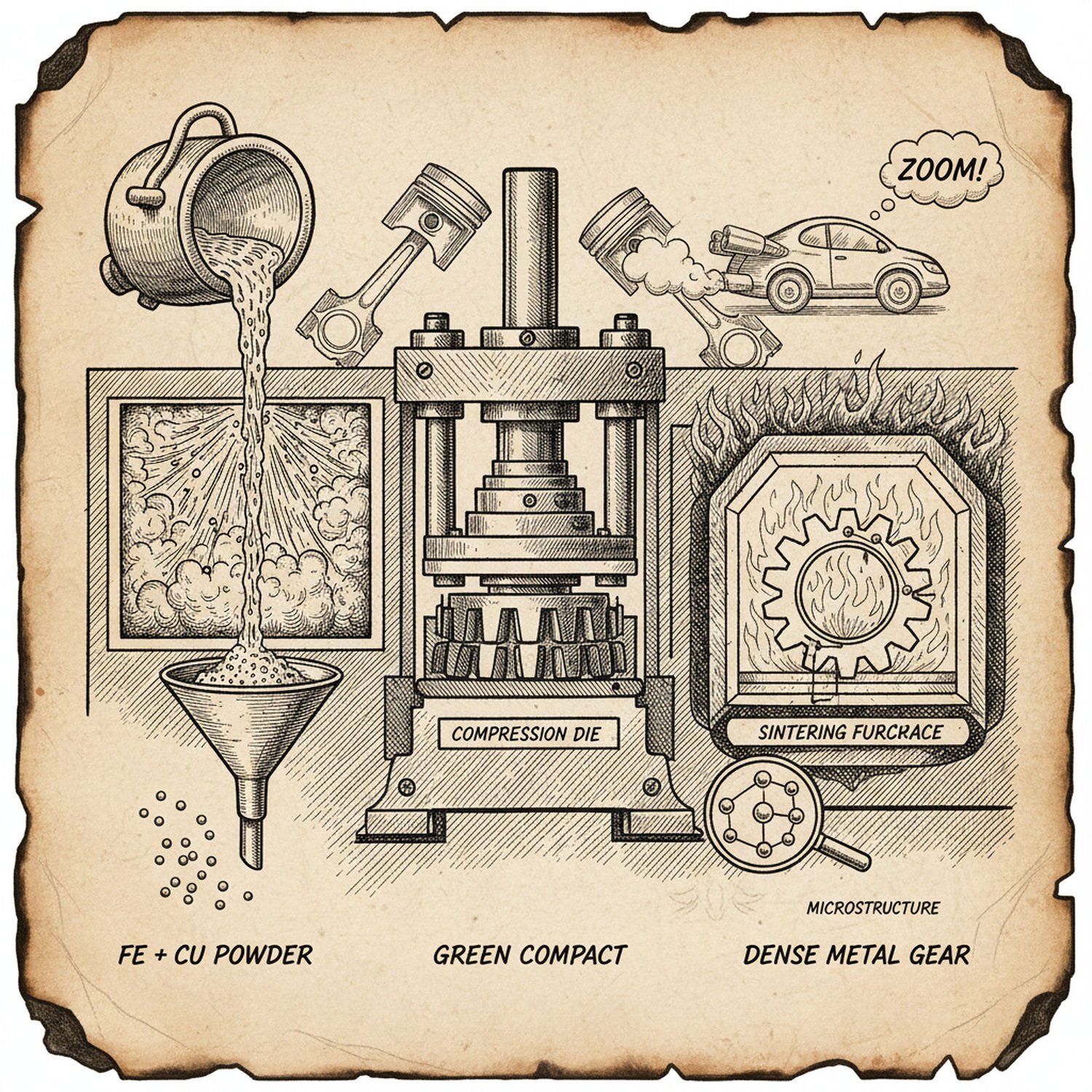 ZOOM!

COMPRESSION DIE

SINTERING FURCRACE

MICROSTRUCTURE

FE + CU POWDER

GREEN COMPACT

DENSE METAL GEAR